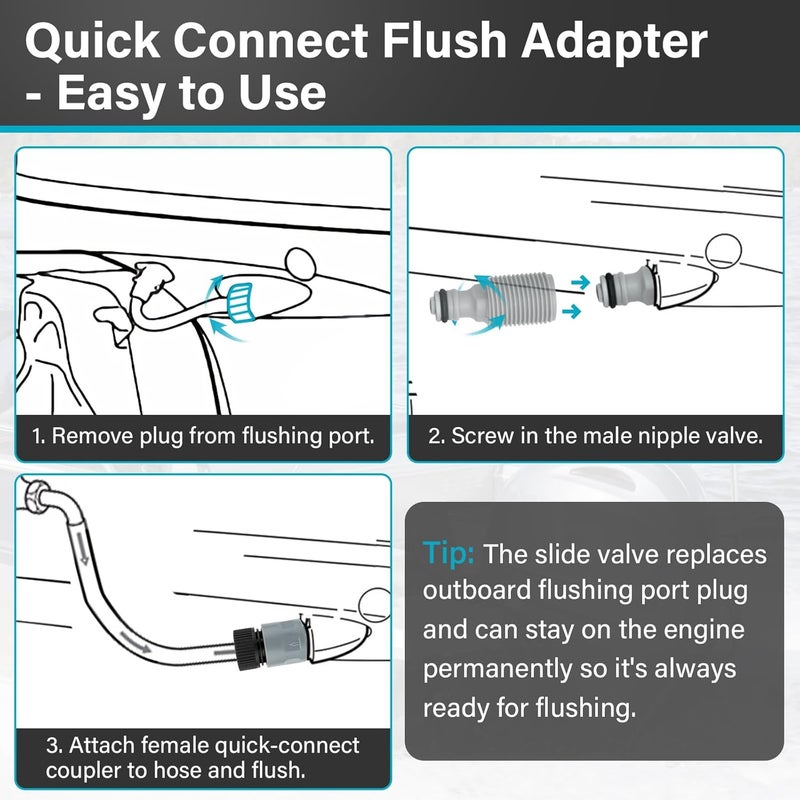 Quick Connect Flush Adapter - Easy to Use

1. Remove plug from flushing port.

2. Screw in the male nipple valve.

3. Attach female quick-connect coupler to hose and flush.

Tip: The slide valve replaces outboard flushing port plug and can stay on the engine permanently so it's always ready for flushing.